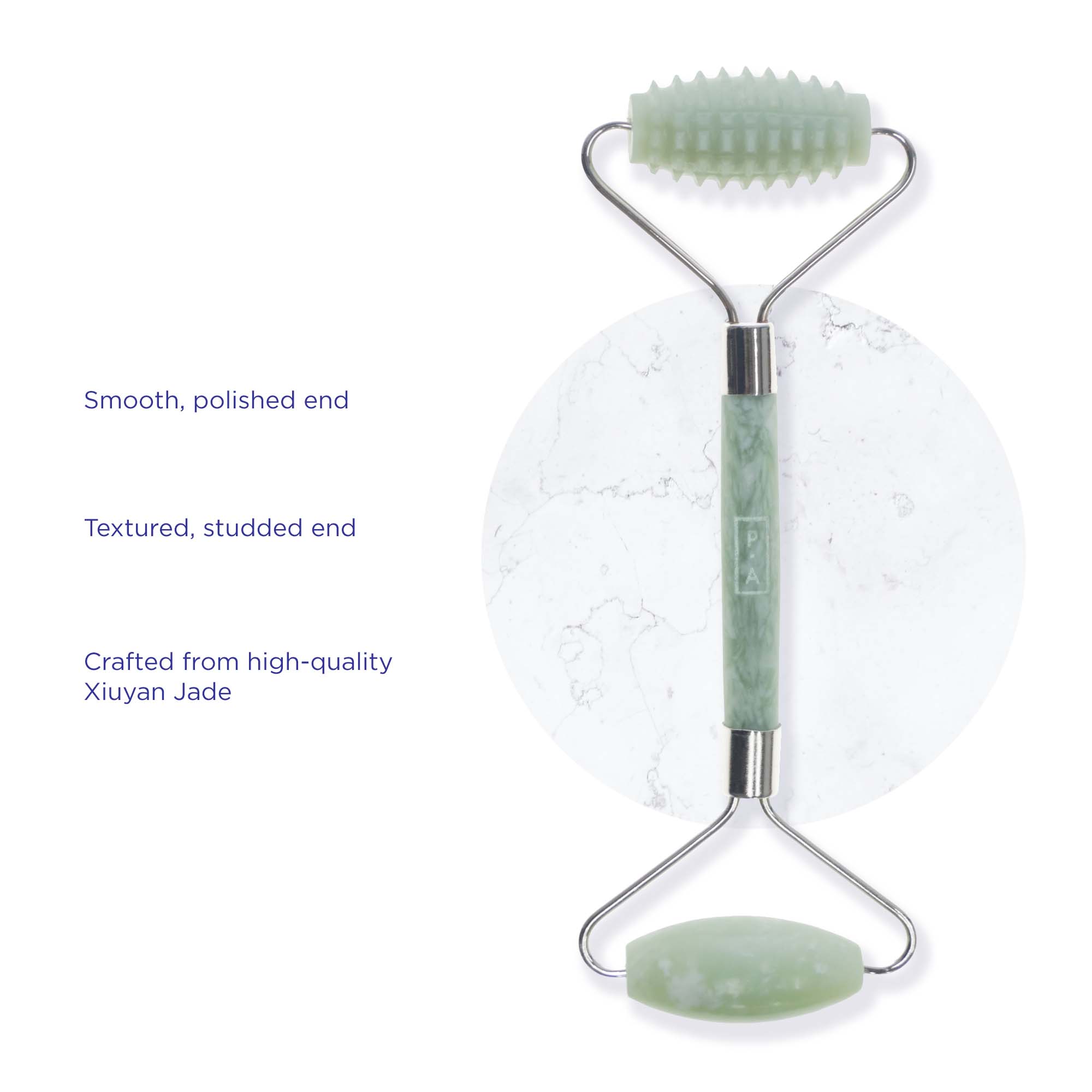 Smooth, polished end

Textured, studded end

Crafted from high-quality Xiuyan Jade

P.A